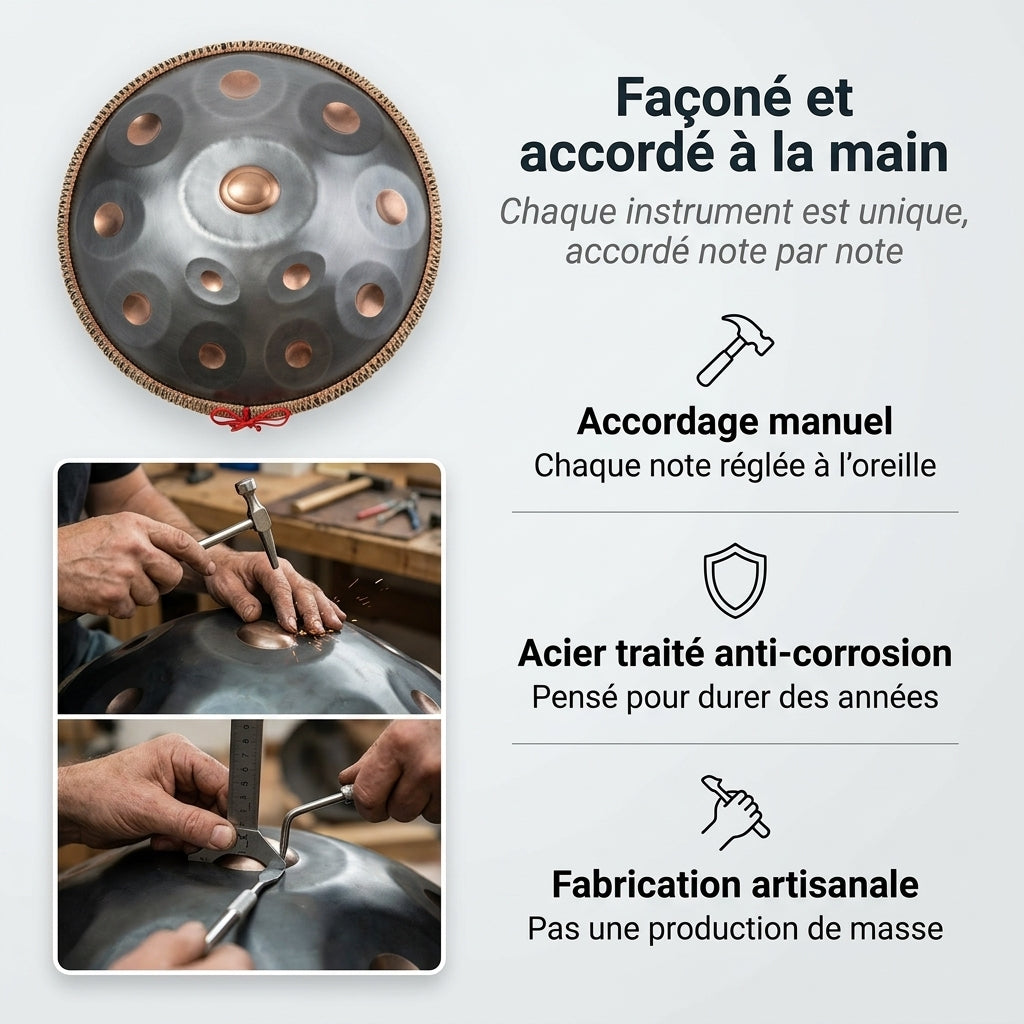 Façoné et accordé à la main

Chaque instrument est unique, accordé note par note

Accordage manuel
Chaque note réglée à l'oreille

Acier traité anti-corrosion
Pensé pour durer des années

Fabrication artisanale
Pas une production de masse